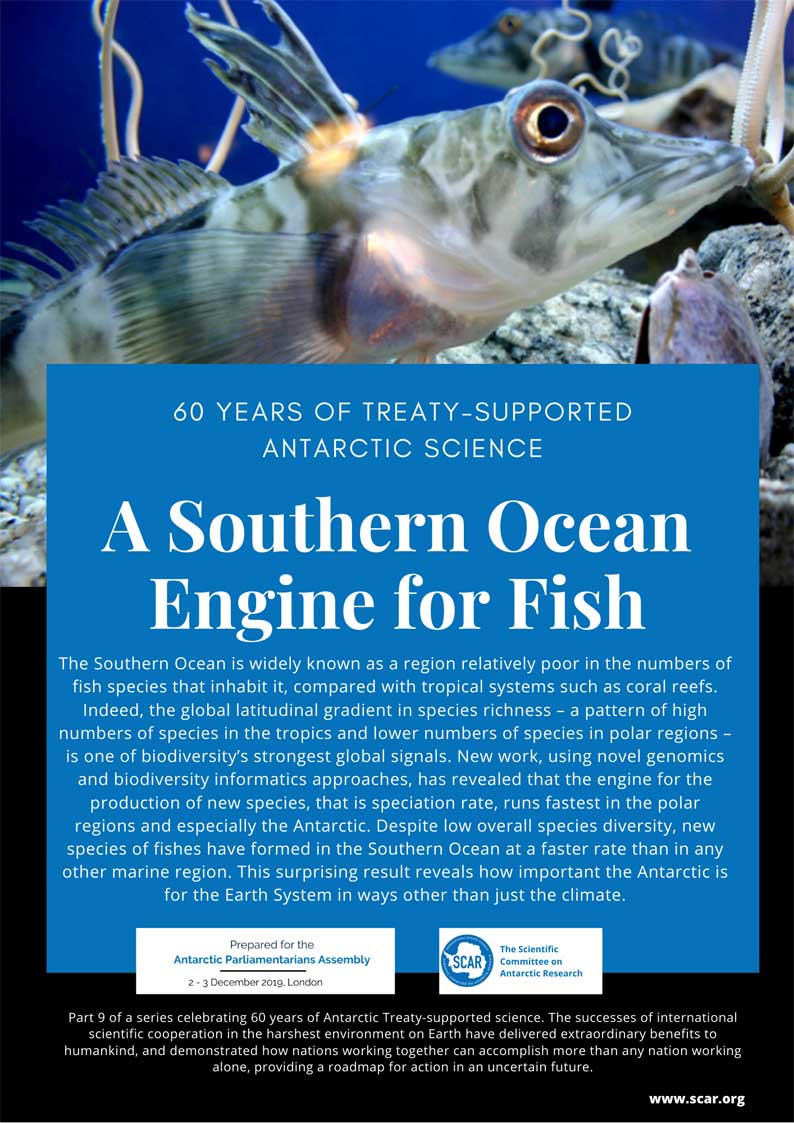 60 YEARS OF TREATY-SUPPORTED ANTARCTIC SCIENCE

A Southern Ocean Engine for Fish

The Southern Ocean is widely known as a region relatively poor in the numbers of fish species that inhabit it, compared with tropical systems such as coral reefs. Indeed, the global latitudinal gradient in species richness – a pattern of high numbers of species in the tropics and lower numbers of species in polar regions – is one of biodiversity's strongest global signals. New work, using novel genomics and biodiversity informatics approaches, has revealed that the engine for the production of new species, that is speciation rate, runs fastest in the polar regions and especially the Antarctic. Despite low overall species diversity, new species of fishes have formed in the Southern Ocean at a faster rate than in any other marine region. This surprising result reveals how important the Antarctic is for the Earth System in ways other than just the climate.

Prepared for the
Antarctic Parliamentarians Assembly
2 - 3 December 2019, London

SCAR
The Scientific Committee on Antarctic Research

Part 9 of a series celebrating 60 years of Antarctic Treaty-supported science. The successes of international scientific cooperation in the harshest environment on Earth have delivered extraordinary benefits to humankind, and demonstrated how nations working together can accomplish more than any nation working alone, providing a roadmap for action in an uncertain future.

www.scar.org