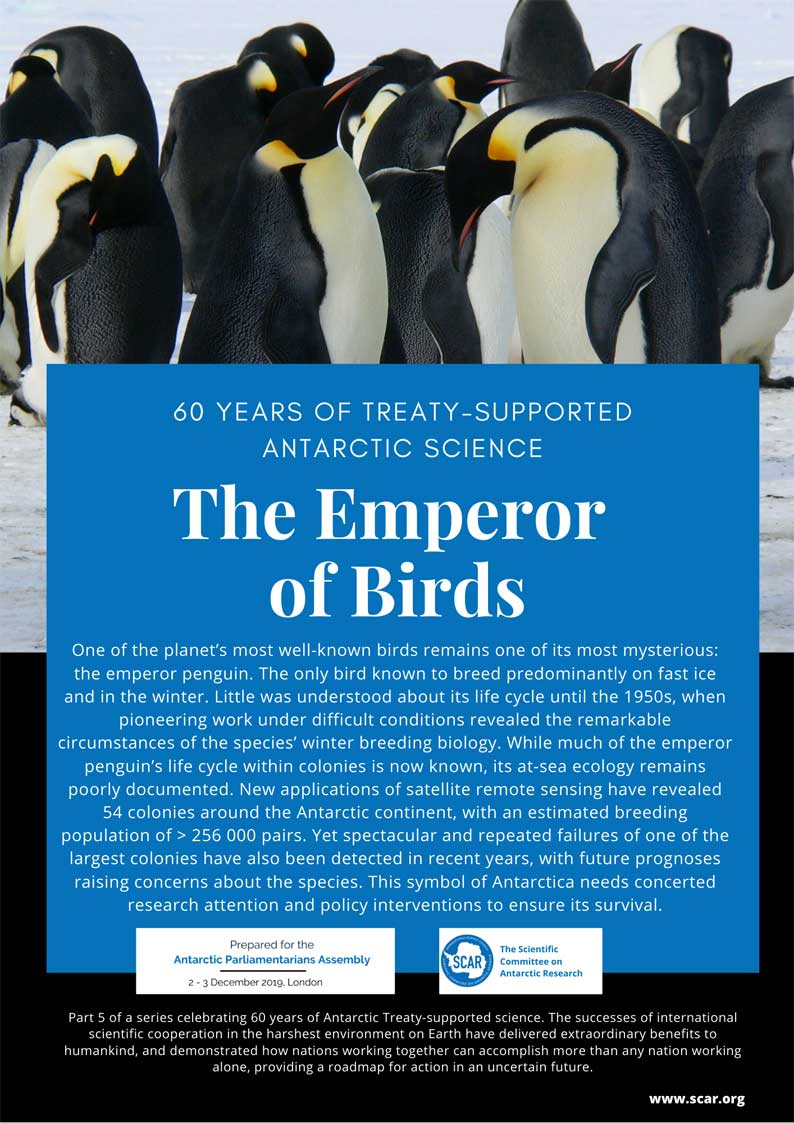 60 YEARS OF TREATY-SUPPORTED ANTARCTIC SCIENCE

The Emperor of Birds

One of the planet's most well-known birds remains one of its most mysterious: the emperor penguin. The only bird known to breed predominantly on fast ice and in the winter. Little was understood about its life cycle until the 1950s, when pioneering work under difficult conditions revealed the remarkable circumstances of the species' winter breeding biology. While much of the emperor penguin's life cycle within colonies is now known, its at-sea ecology remains poorly documented. New applications of satellite remote sensing have revealed 54 colonies around the Antarctic continent, with an estimated breeding population of > 256 000 pairs. Yet spectacular and repeated failures of one of the largest colonies have also been detected in recent years, with future prognoses raising concerns about the species. This symbol of Antarctica needs concerted research attention and policy interventions to ensure its survival.

Prepared for the
Antarctic Parliamentarians Assembly
2 - 3 December 2019, London

SCAR
The Scientific Committee on Antarctic Research

Part 5 of a series celebrating 60 years of Antarctic Treaty-supported science. The successes of international scientific cooperation in the harshest environment on Earth have delivered extraordinary benefits to humankind, and demonstrated how nations working together can accomplish more than any nation working alone, providing a roadmap for action in an uncertain future.

www.scar.org