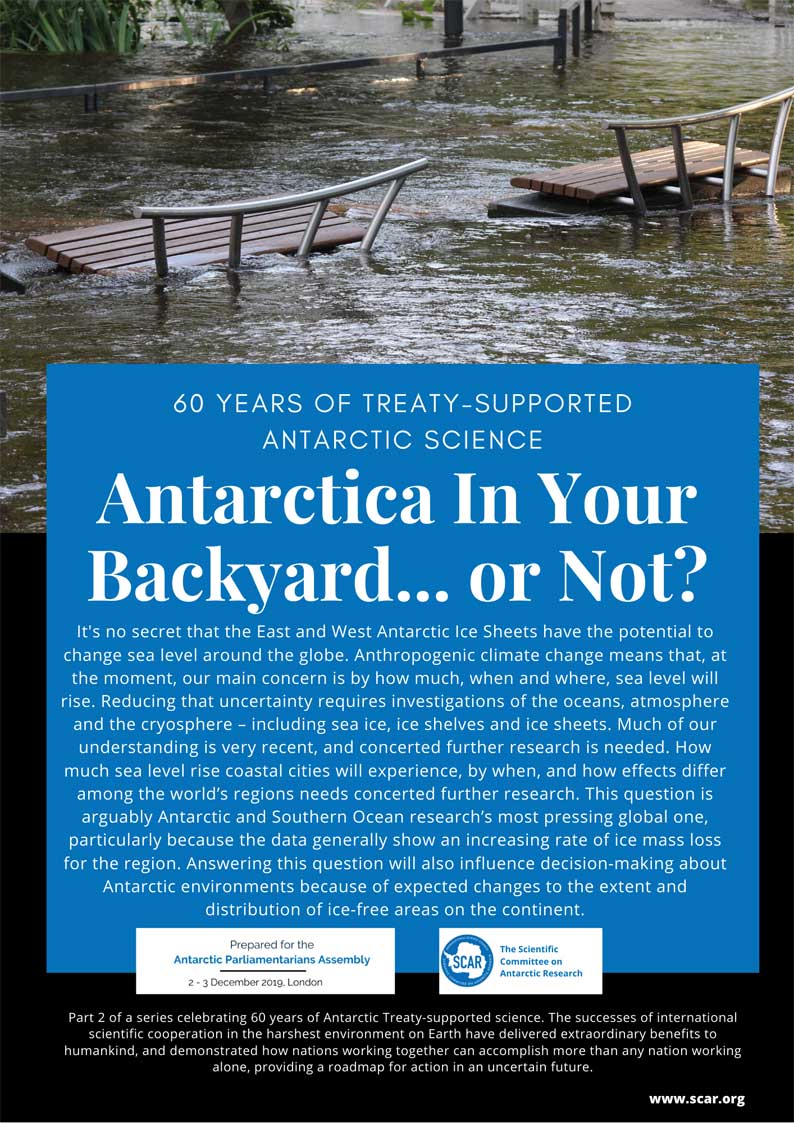 60 YEARS OF TREATY-SUPPORTED ANTARCTIC SCIENCE

Antarctica In Your Backyard... or Not?

It's no secret that the East and West Antarctic Ice Sheets have the potential to change sea level around the globe. Anthropogenic climate change means that, at the moment, our main concern is by how much, when and where, sea level will rise. Reducing that uncertainty requires investigations of the oceans, atmosphere and the cryosphere – including sea ice, ice shelves and ice sheets. Much of our understanding is very recent, and concerted further research is needed. How much sea level rise coastal cities will experience, by when, and how effects differ among the world's regions needs concerted further research. This question is arguably Antarctic and Southern Ocean research's most pressing global one, particularly because the data generally show an increasing rate of ice mass loss for the region. Answering this question will also influence decision-making about Antarctic environments because of expected changes to the extent and distribution of ice-free areas on the continent.

Prepared for the
Antarctic Parliamentarians Assembly
2 - 3 December 2019, London

SCAR
The Scientific Committee on Antarctic Research

Part 2 of a series celebrating 60 years of Antarctic Treaty-supported science. The successes of international scientific cooperation in the harshest environment on Earth have delivered extraordinary benefits to humankind, and demonstrated how nations working together can accomplish more than any nation working alone, providing a roadmap for action in an uncertain future.

www.scar.org