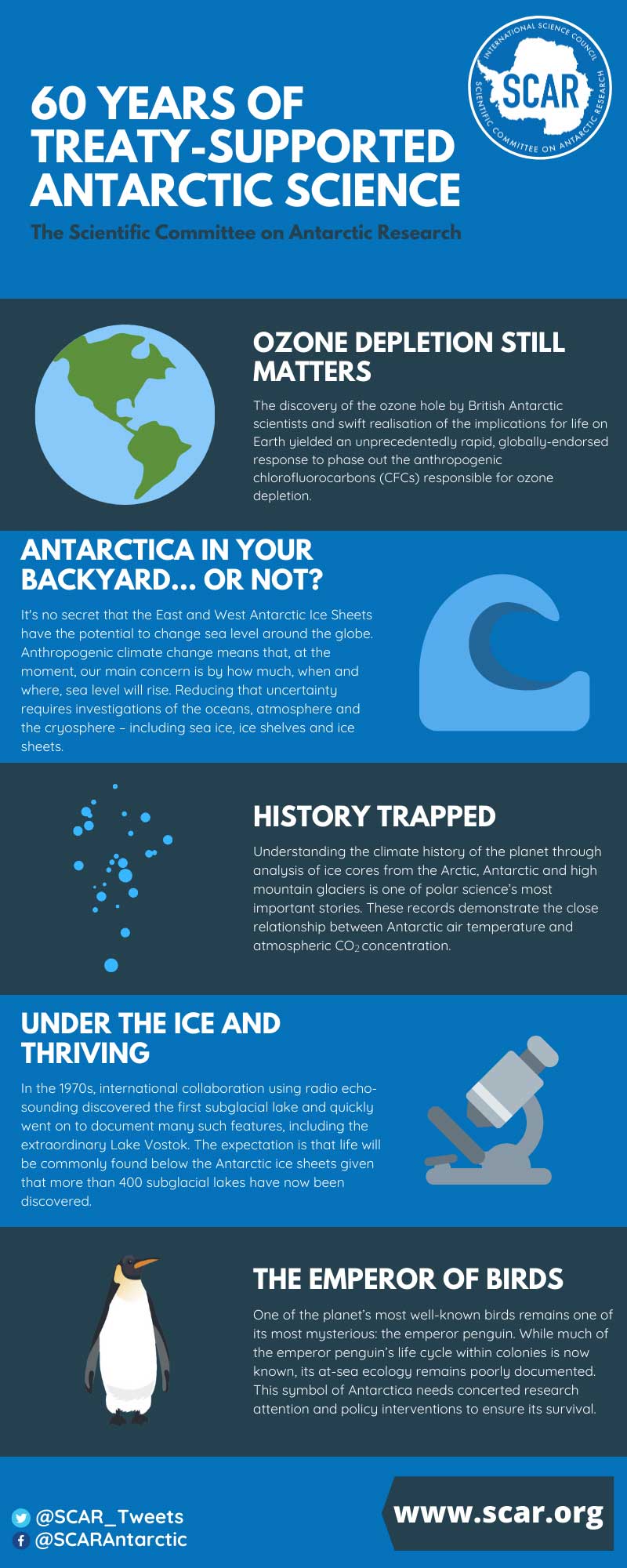 INTERNATIONAL SCIENCE COUNCIL
SCAR
SCIENTIFIC COMMITTEE ON ANTARCTIC RESEARCH

60 YEARS OF TREATY-SUPPORTED ANTARCTIC SCIENCE

The Scientific Committee on Antarctic Research

OZONE DEPLETION STILL MATTERS

The discovery of the ozone hole by British Antarctic scientists and swift realisation of the implications for life on Earth yielded an unprecedentedly rapid, globally-endorsed response to phase out the anthropogenic chlorofluorocarbons (CFCs) responsible for ozone depletion.

ANTARCTICA IN YOUR BACKYARD... OR NOT?

It's no secret that the East and West Antarctic Ice Sheets have the potential to change sea level around the globe. Anthropogenic climate change means that, at the moment, our main concern is by how much, when and where, sea level will rise. Reducing that uncertainty requires investigations of the oceans, atmosphere and the cryosphere – including sea ice, ice shelves and ice sheets.

HISTORY TRAPPED

Understanding the climate history of the planet through analysis of ice cores from the Arctic, Antarctic and high mountain glaciers is one of polar science's most important stories. These records demonstrate the close relationship between Antarctic air temperature and atmospheric $CO_2$ concentration.

UNDER THE ICE AND THRIVING

In the 1970s, international collaboration using radio echo-sounding discovered the first subglacial lake and quickly went on to document many such features, including the extraordinary Lake Vostok. The expectation is that life will be commonly found below the Antarctic ice sheets given that more than 400 subglacial lakes have now been discovered.

THE EMPEROR OF BIRDS

One of the planet's most well-known birds remains one of its most mysterious: the emperor penguin. While much of the emperor penguin's life cycle within colonies is now known, its at-sea ecology remains poorly documented. This symbol of Antarctica needs concerted research attention and policy interventions to ensure its survival.

@SCAR_Tweets
@SCARAntarctic

www.scar.org